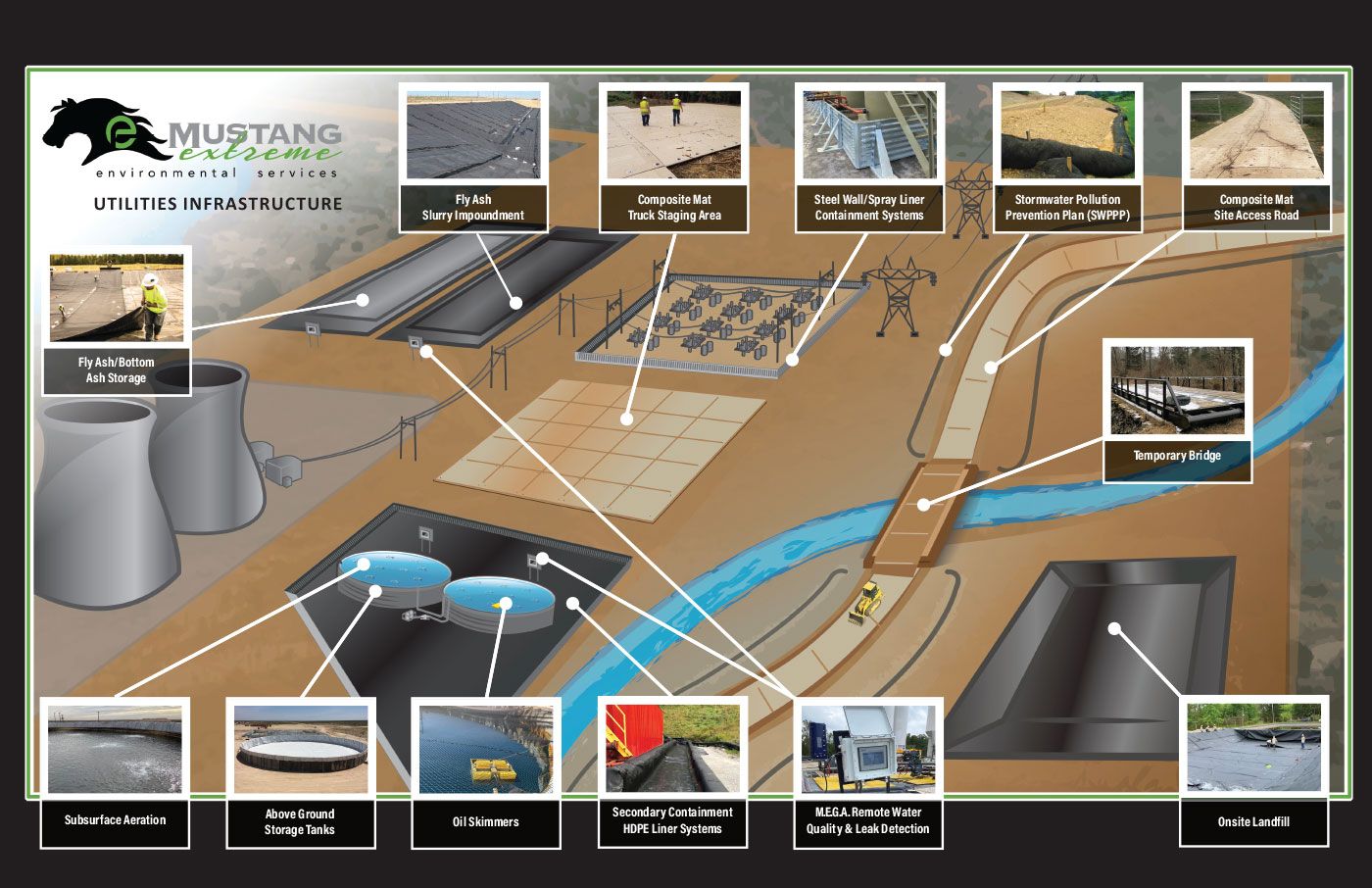 MUSTANG extreme
environmental services

UTILITIES INFRASTRUCTURE

Fly Ash
Slurry Impoundment

Composite Mat
Truck Staging Area

Steel Wall/Spray Liner
Containment Systems

Stormwater Pollution
Prevention Plan (SWPPP)

Composite Mat
Site Access Road

Fly Ash/Bottom
Ash Storage

Temporary Bridge

Subsurface Aeration

Above Ground
Storage Tanks

Oil Skimmers

Secondary Containment
HDPE Liner Systems

M.E.G.A. Remote Water
Quality & Leak Detection

Onsite Landfill