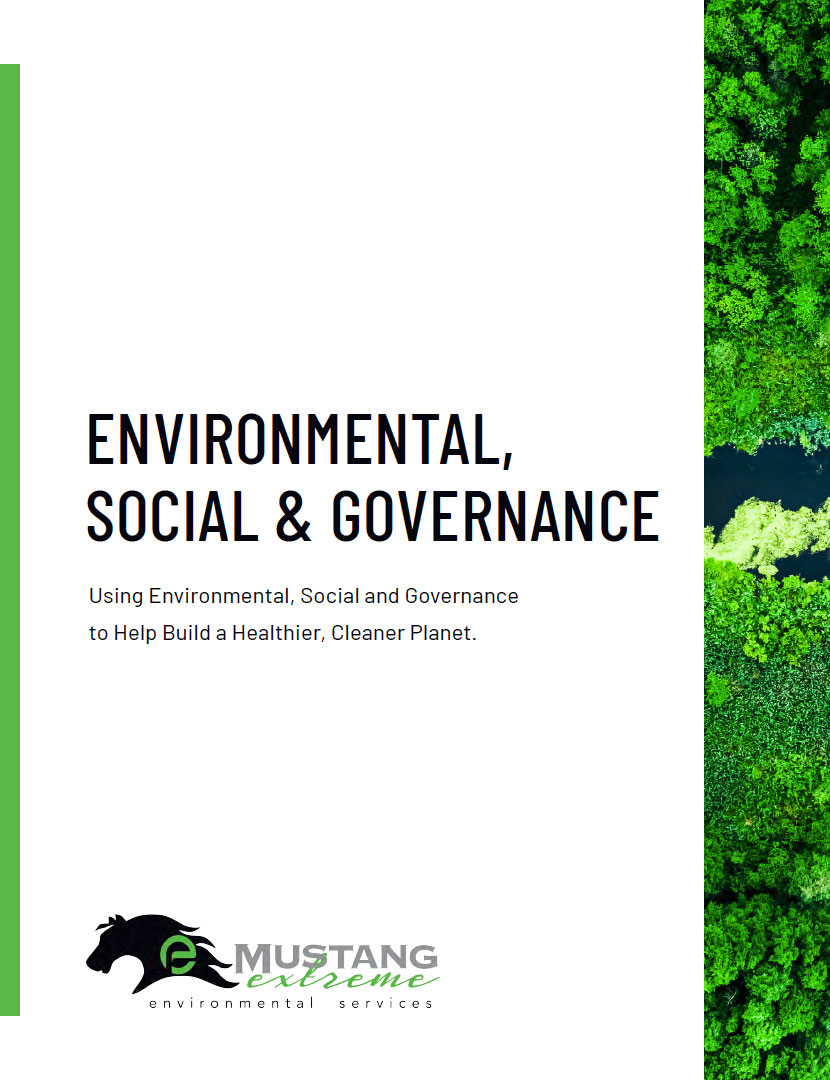 ENVIRONMENTAL, SOCIAL & GOVERNANCE

Using Environmental, Social and Governance to Help Build a Healthier, Cleaner Planet.

MUSTANG extreme
environmental services